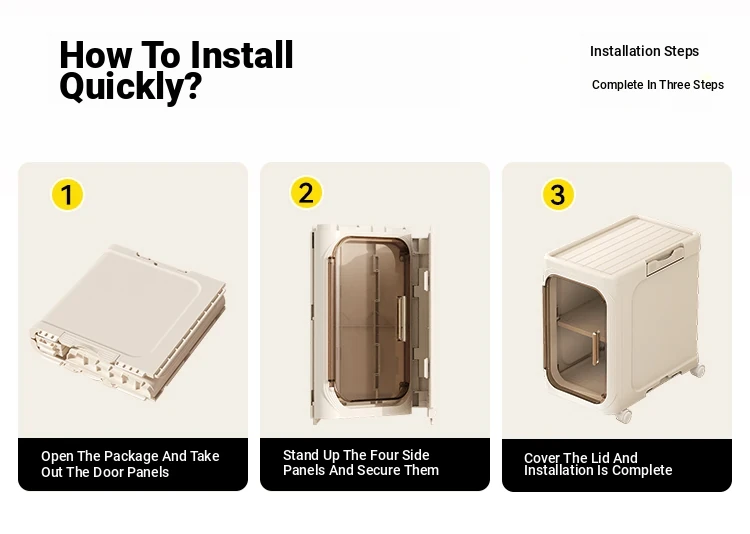 How To Install Quickly?

Installation Steps

Complete In Three Steps

1

Open The Package And Take Out The Door Panels

2

Stand Up The Four Side Panels And Secure Them

3

Cover The Lid And Installation Is Complete