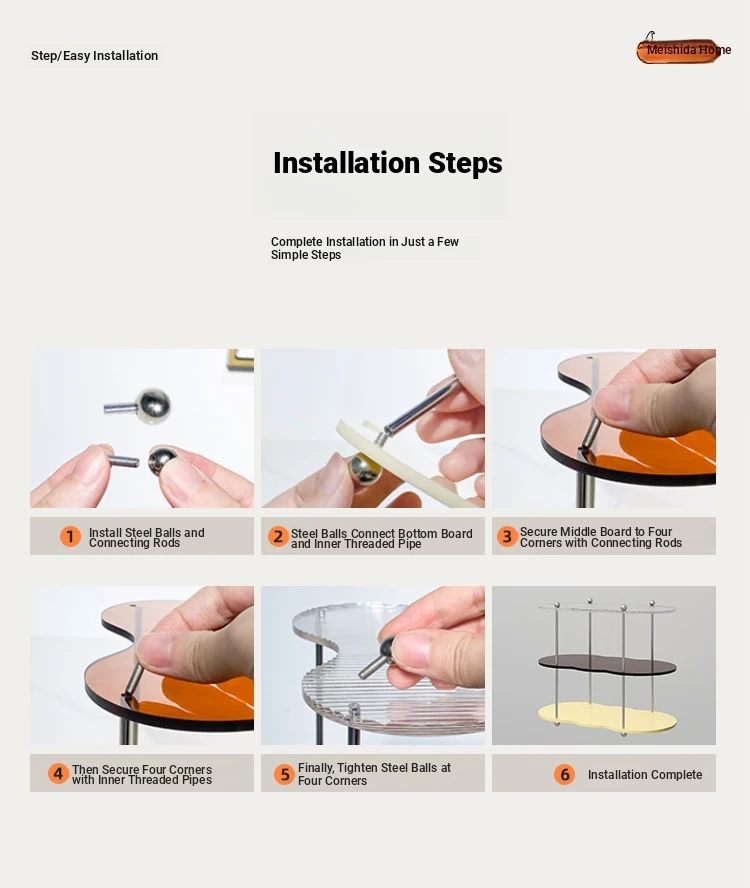 Step/Easy Installation

Meishida Home

Installation Steps

Complete Installation in Just a Few Simple Steps

1 Install Steel Balls and Connecting Rods

2 Steel Balls Connect Bottom Board and Inner Threaded Pipe

3 Secure Middle Board to Four Corners with Connecting Rods

4 Then Secure Four Corners with Inner Threaded Pipes

5 Finally, Tighten Steel Balls at Four Corners

6 Installation Complete