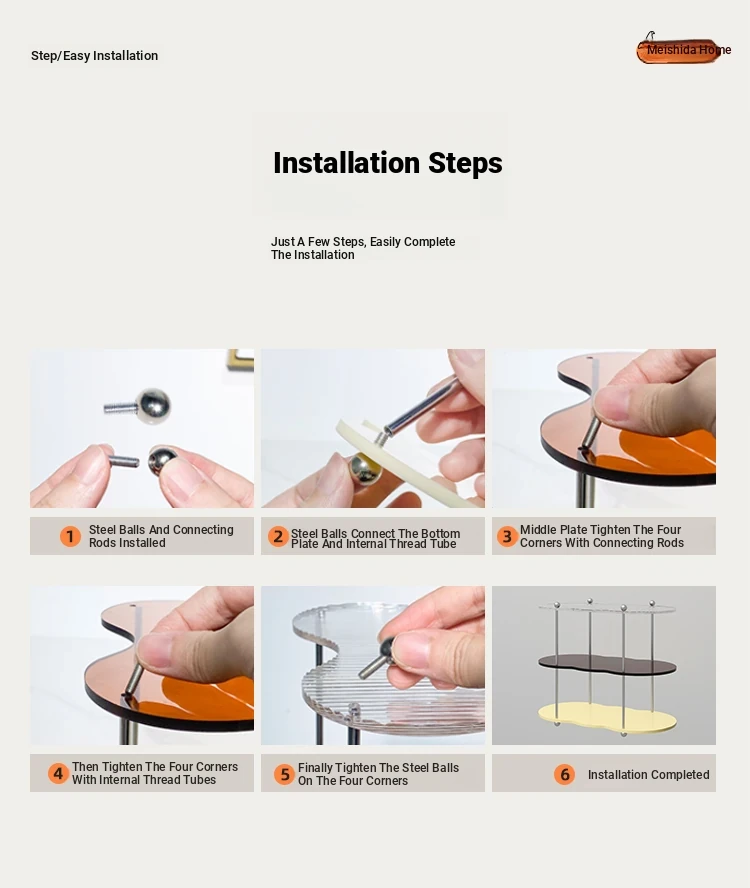 Step/Easy Installation

Meishida Home

Installation Steps

Just A Few Steps, Easily Complete The Installation

1 Steel Balls And Connecting Rods Installed

2 Steel Balls Connect The Bottom Plate And Internal Thread Tube

3 Middle Plate Tighten The Four Corners With Connecting Rods

4 Then Tighten The Four Corners With Internal Thread Tubes

5 Finally Tighten The Steel Balls On The Four Corners

6 Installation Completed