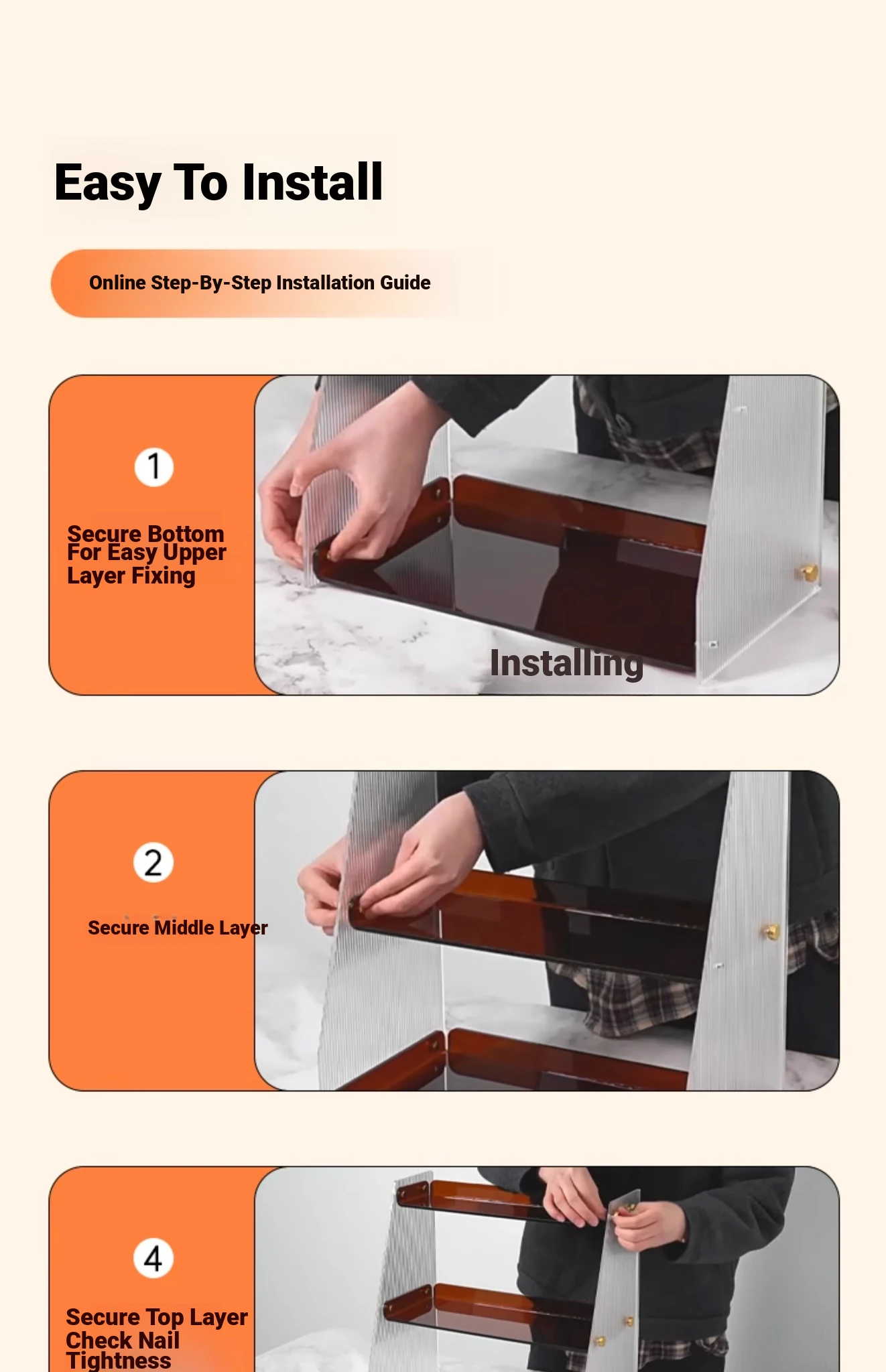 Easy To Install

Online Step-By-Step Installation Guide

1

Secure Bottom For Easy Upper Layer Fixing

Installing

2

Secure Middle Layer

4

Secure Top Layer Check Nail Tightness